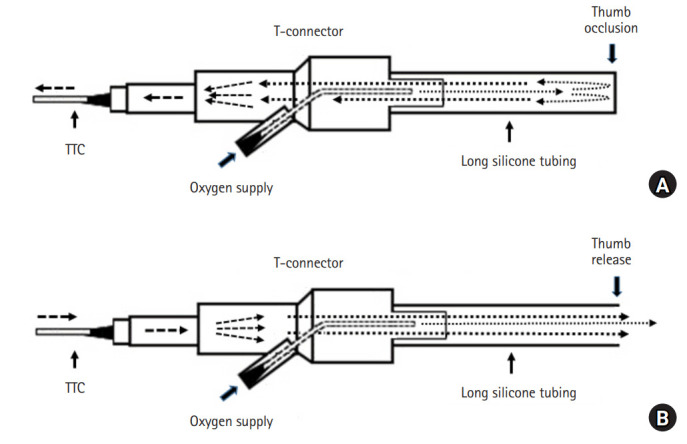 T-connector

Thumb occlusion

TTC

Oxygen supply

Long silicone tubing

A

T-connector

Thumb release

TTC

Oxygen supply

Long silicone tubing

B