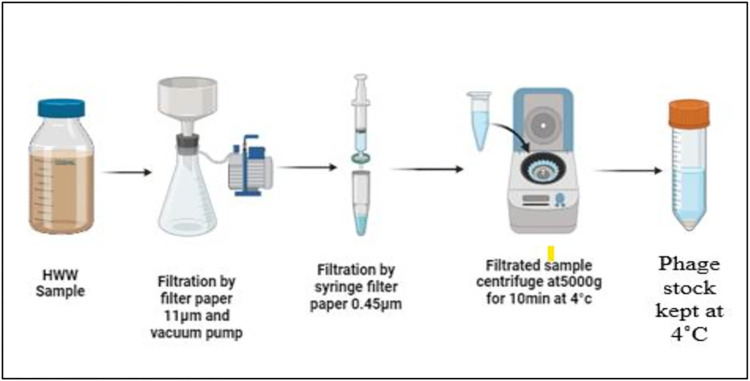 HWW Sample

Filtration by filter paper 11μm and vacuum pump

Filtration by syringe filter paper 0.45μm

Filtrated sample centrifuge at5000g for 10min at 4°c

Phage stock kept at 4°C