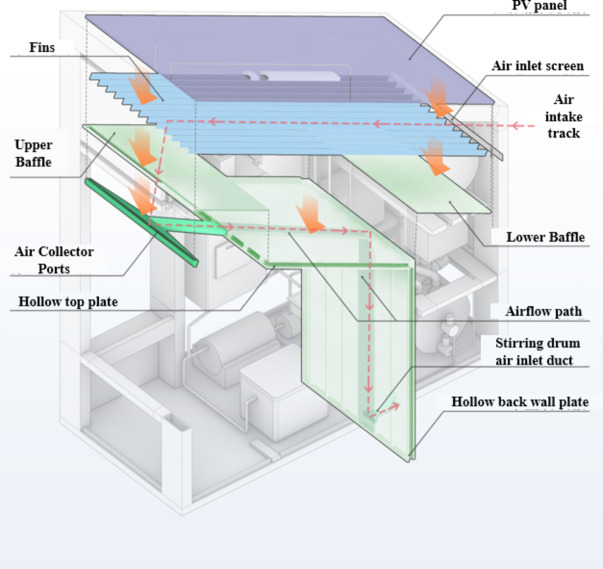 PV panel

Fins

Air inlet screen

Air intake track

Upper Baffle

Lower Baffle

Air Collector Ports

Hollow top plate

Airflow path

Stirring drum air inlet duct

Hollow back wall plate