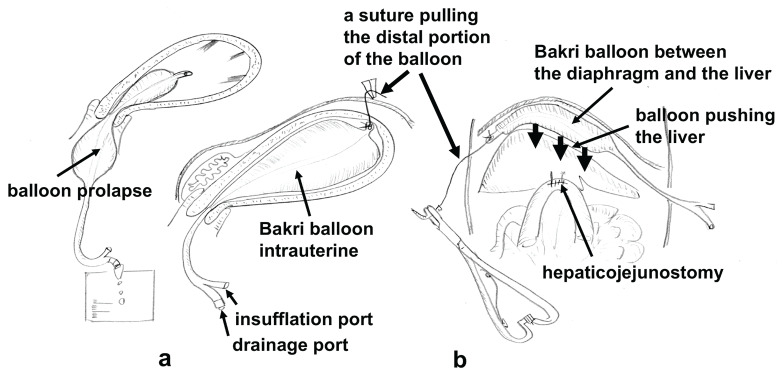 a suture pulling the distal portion of the balloon

Bakri balloon between the diaphragm and the liver

balloon pushing the liver

balloon prolapse

Bakri balloon intrauterine

hepaticojejunostomy

insufflation port

drainage port

a

b