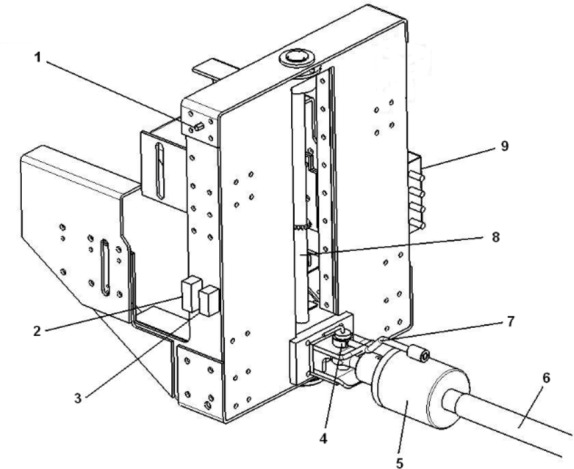 1
9
8
2
7
3
6
4
5