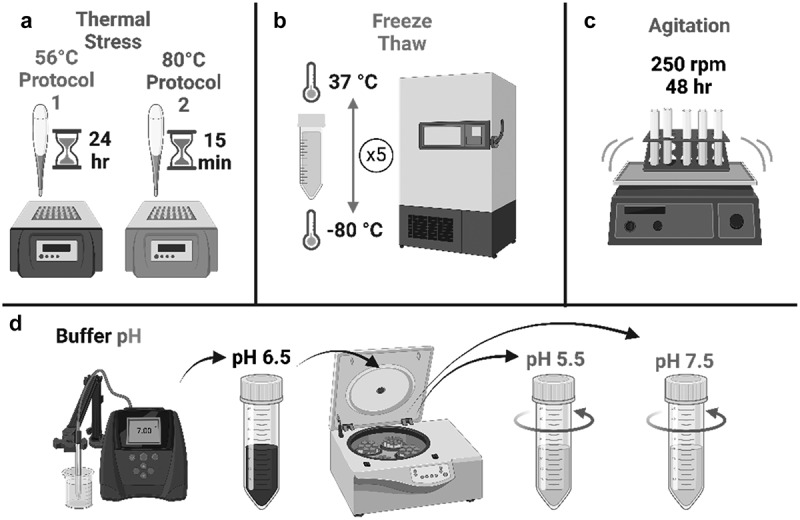 a
Thermal Stress
56°C Protocol 1
24 hr
80°C Protocol 2
15 min

b
Freeze Thaw
37 °C
x5
-80 °C

c
Agitation
250 rpm
48 hr

d
Buffer pH
7.00
pH 6.5
pH 5.5
pH 7.5