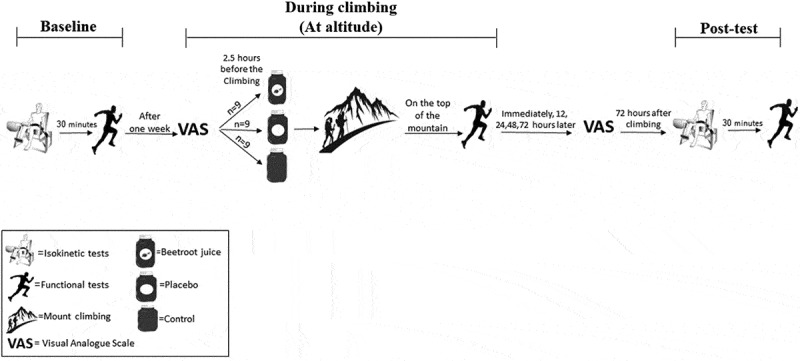 Baseline

During climbing
(At altitude)

Post-test

30 minutes

After one week

VAS

2.5 hours before the Climbing

n=9
n=9
n=9

On the top of the mountain

Immediately, 12, 24,48,72 hours later

VAS

72 hours after climbing

30 minutes

=Isokinetic tests
=Functional tests
=Mount climbing
VAS= Visual Analogue Scale
=Beetroot juice
=Placebo
=Control