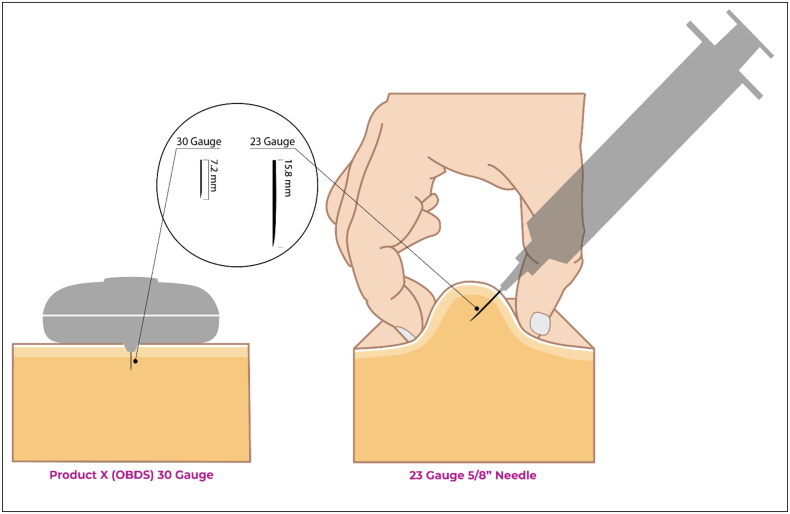 30 Gauge

7.2 mm

23 Gauge

15.8 mm

Product X (OBDS) 30 Gauge

23 Gauge 5/8" Needle