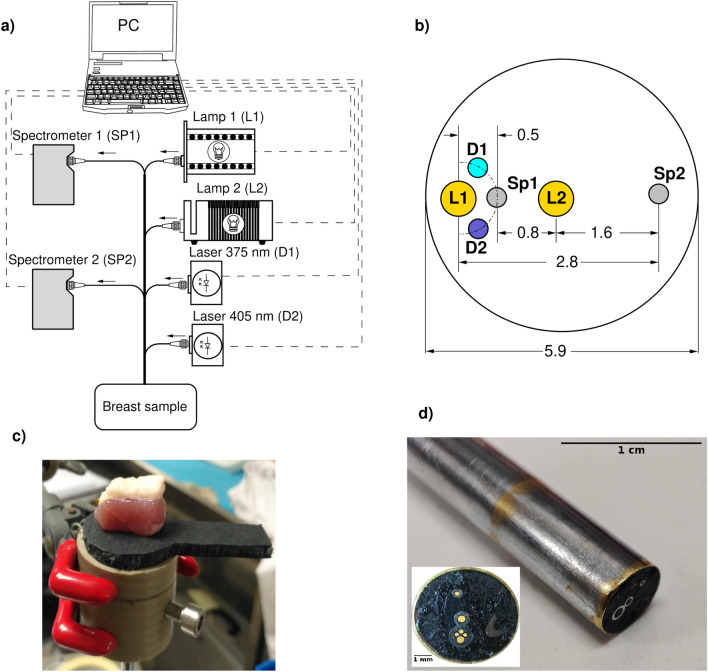 a)

PC

Lamp 1 (L1)

Spectrometer 1 (SP1)

Lamp 2 (L2)

Laser 375 nm (D1)

Spectrometer 2 (SP2)

Laser 405 nm (D2)

Breast sample

b)

0.5

D1

L1

Sp1

L2

Sp2

D2

0.8

1.6

2.8

5.9

c)

d)

1 cm

1 mm