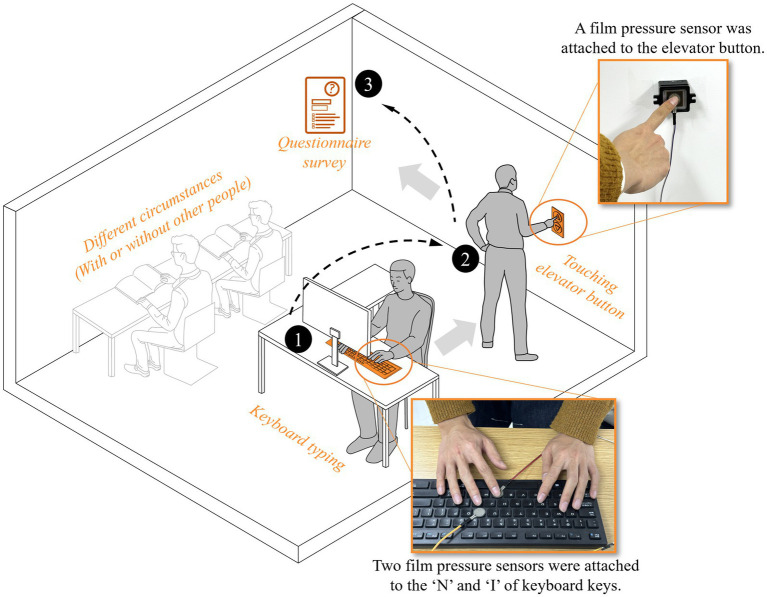 A film pressure sensor was attached to the elevator button.

3

Questionnaire survey

Different circumstances (With or without other people)

2

Touching elevator button

1

Keyboard typing

Two film pressure sensors were attached to the 'N' and 'I' of keyboard keys.