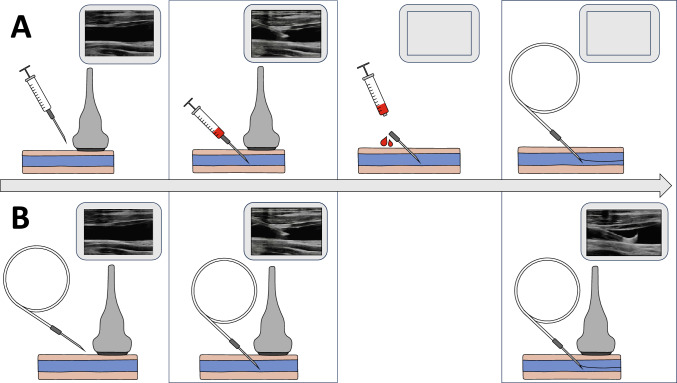 A

B