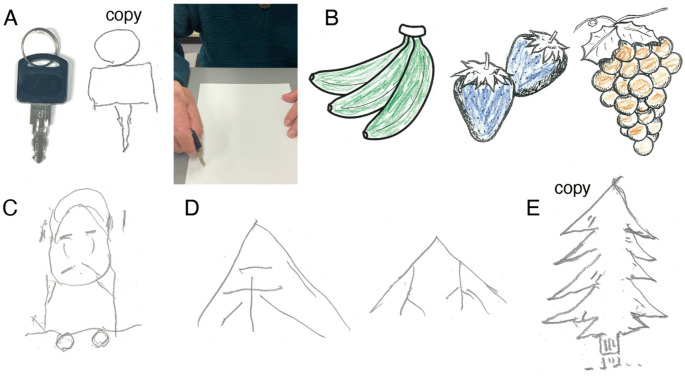 A

copy

B

C

D

E

copy