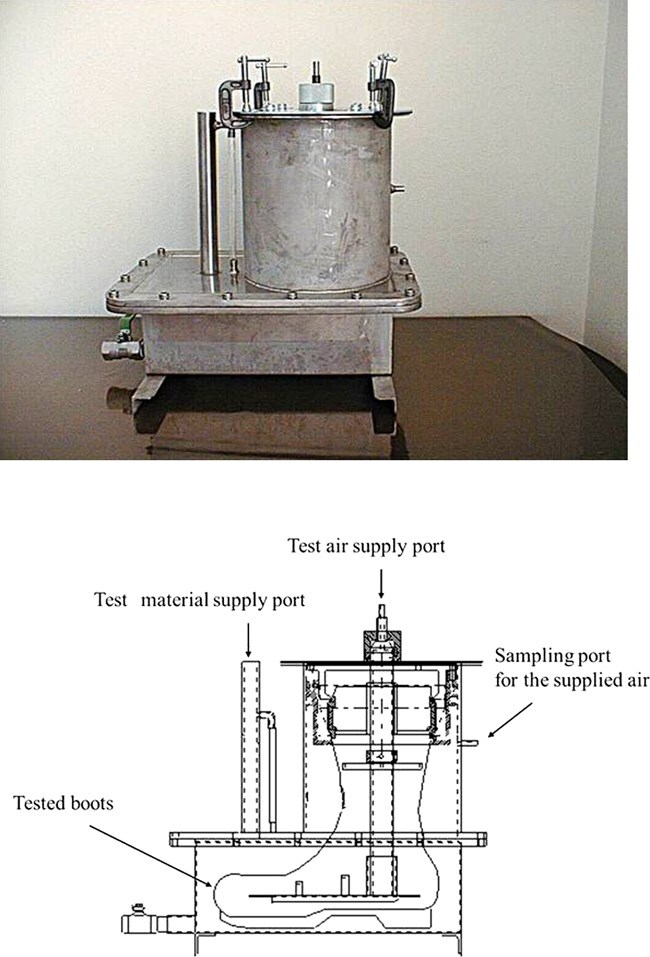 Test air supply port

Test material supply port

Sampling port for the supplied air

Tested boots