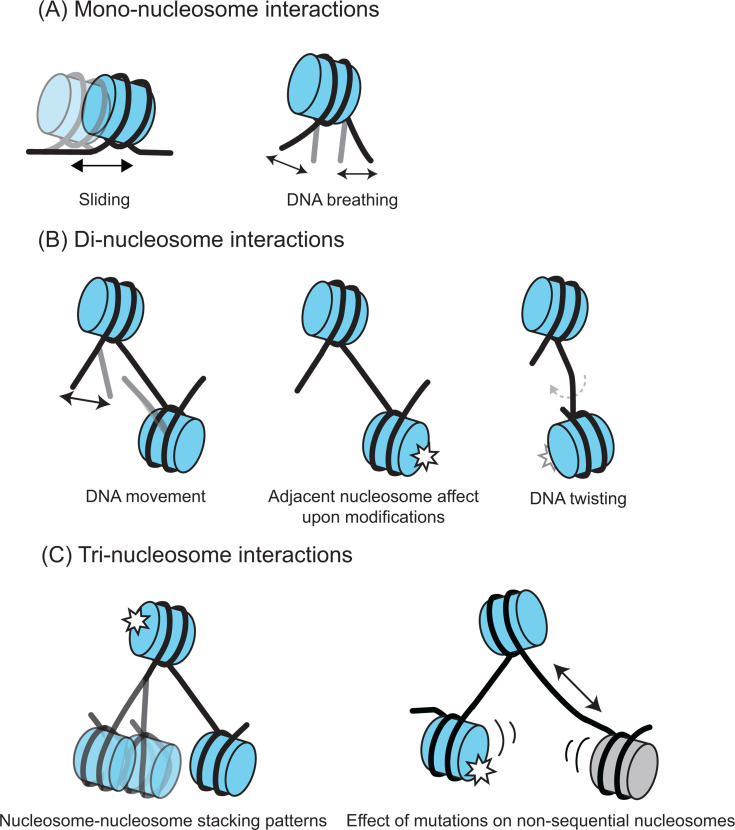 (A) Mono-nucleosome interactions

Sliding

DNA breathing

(B) Di-nucleosome interactions

DNA movement

Adjacent nucleosome affect upon modifications

DNA twisting

(C) Tri-nucleosome interactions

Nucleosome-nucleosome stacking patterns

Effect of mutations on non-sequential nucleosomes