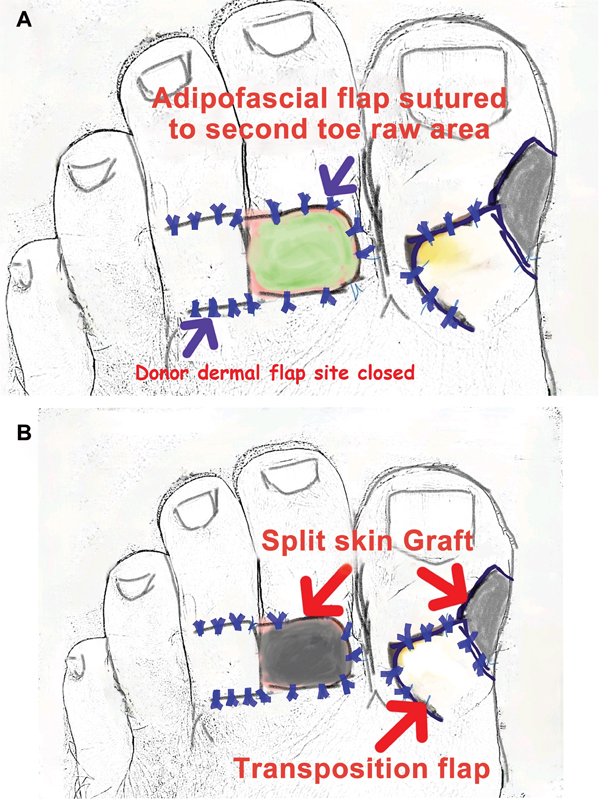 A

Adipofascial flap sutured to second toe raw area

Donor dermal flap site closed

B

Split skin Graft

Transposition flap