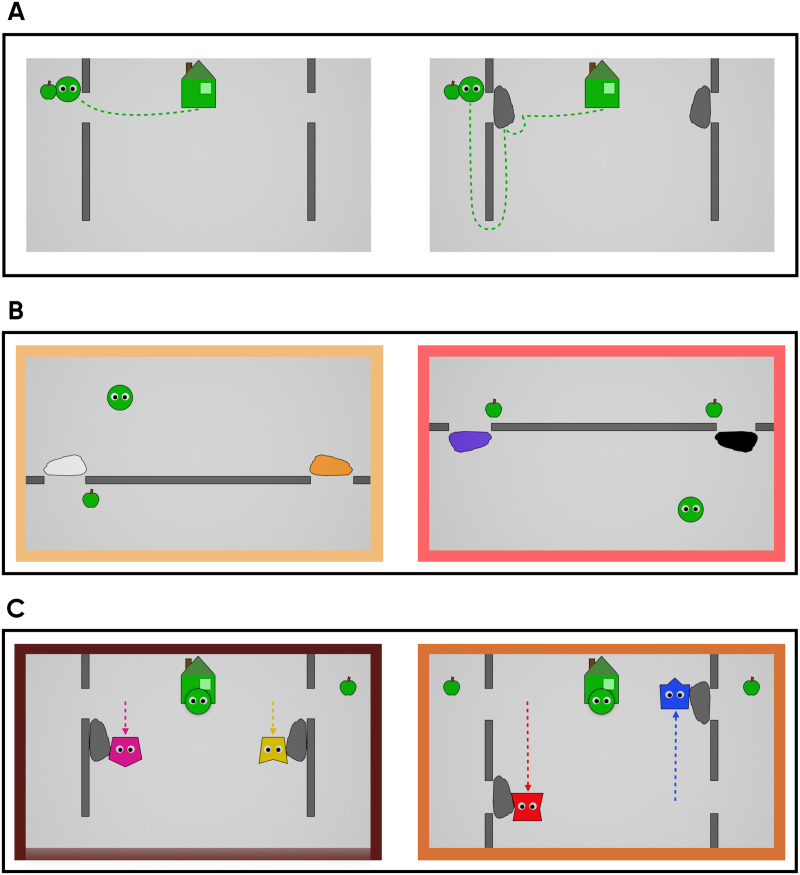 A

B

C