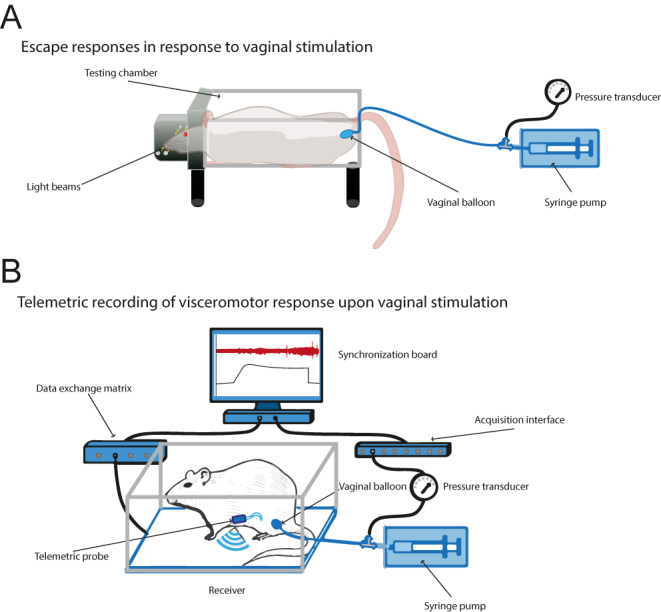 A

Escape responses in response to vaginal stimulation

Testing chamber

Pressure transducer

Light beams

Vaginal balloon

Syringe pump

B

Telemetric recording of visceromotor response upon vaginal stimulation

Synchronization board

Data exchange matrix

Acquisition interface

Vaginal balloon

Pressure transducer

Telemetric probe

Receiver

Syringe pump