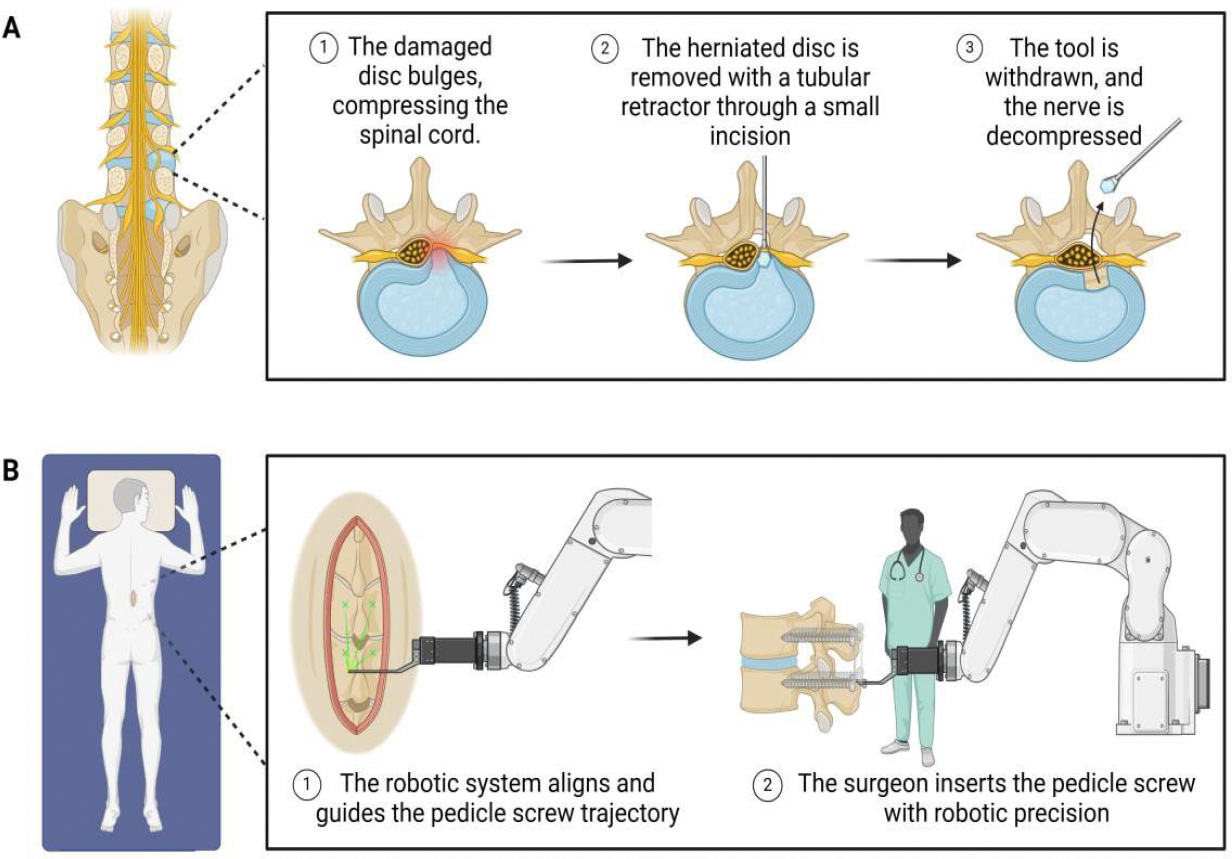 A

1 The damaged disc bulges, compressing the spinal cord.

2 The herniated disc is removed with a tubular retractor through a small incision

3 The tool is withdrawn, and the nerve is decompressed

B

1 The robotic system aligns and guides the pedicle screw trajectory

2 The surgeon inserts the pedicle screw with robotic precision