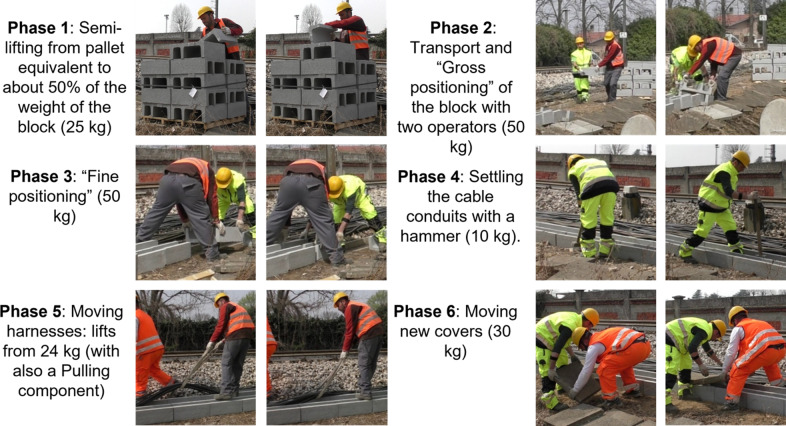 **Phase 1**: Semi-lifting from pallet equivalent to about 50% of the weight of the block (25 kg)

**Phase 2**: Transport and “Gross positioning” of the block with two operators (50 kg)

**Phase 3**: “Fine positioning” (50 kg)

**Phase 4**: Settling the cable conduits with a hammer (10 kg).

**Phase 5**: Moving harnesses: lifts from 24 kg (with also a Pulling component)

**Phase 6**: Moving new covers (30 kg)