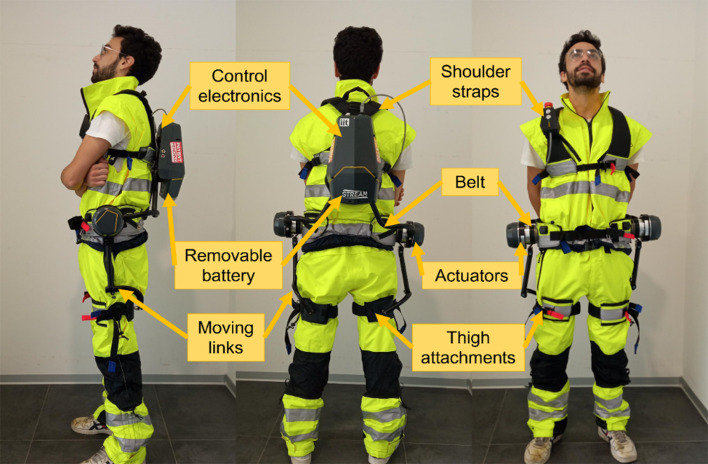 Control electronics

Shoulder straps

Belt

Removable battery

Actuators

Moving links

Thigh attachments

iit

STREAM