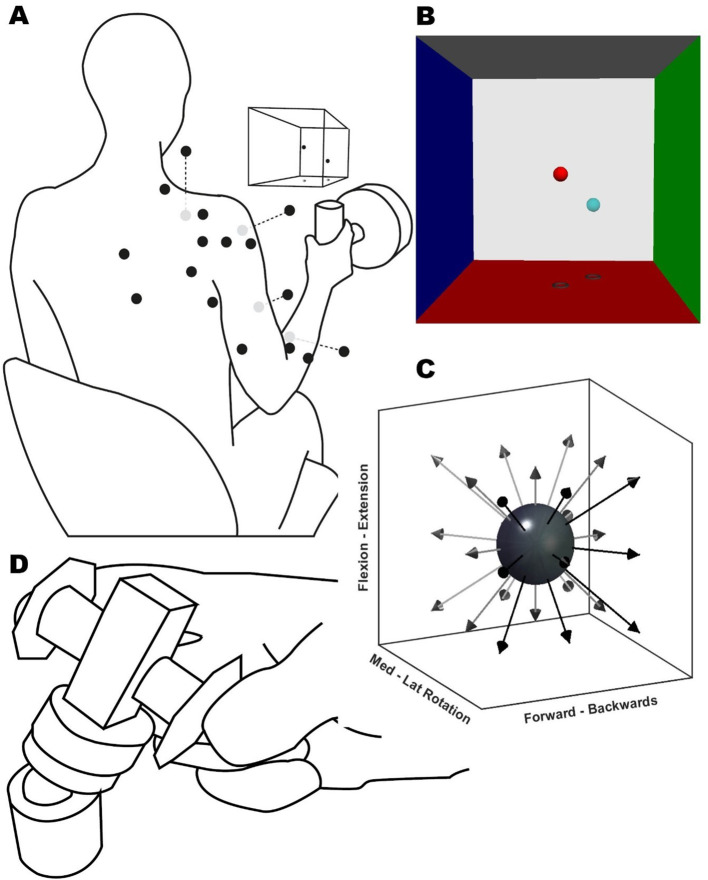 A

B

C

Flexion - Extension

Med - Lat Rotation

Forward - Backwards

D