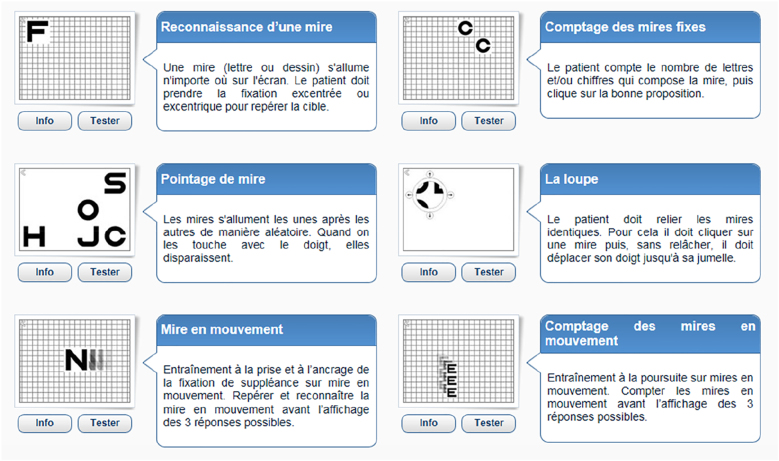 F

Info Tester

Reconnaissance d'une mire

Une mire (lettre ou dessin) s'allume n'importe où sur l'écran. Le patient doit prendre la fixation excentrée ou excentrique pour repérer la cible.

C C

Info Tester

Comptage des mires fixes

Le patient compte le nombre de lettres et/ou chiffres qui compose la mire, puis clique sur la bonne proposition.

S O H J C

Info Tester

Pointage de mire

Les mires s'allument les unes après les autres de manière aléatoire. Quand on les touche avec le doigt, elles disparaissent.

Info Tester

La loupe

Le patient doit relier les mires identiques. Pour cela il doit cliquer sur une mire puis, sans relâcher, il doit déplacer son doigt jusqu'à sa jumelle.

N

Info Tester

Mire en mouvement

Entraînement à la prise et à l'ancrage de la fixation de suppléance sur mire en mouvement. Repérer et reconnaître la mire en mouvement avant l'affichage des 3 réponses possibles.

E E E

Info Tester

Comptage des mires en mouvement

Entraînement à la poursuite sur mires en mouvement. Compter les mires en mouvement avant l'affichage des 3 réponses possibles.