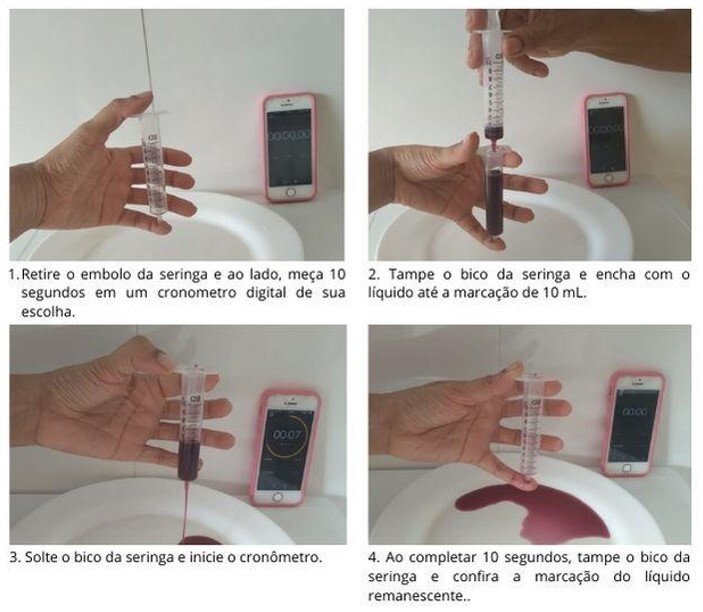 00:00,00

1. Retire o embolo da seringa e ao lado, meça 10 segundos em um cronometro digital de sua escolha.

00:00,00

2. Tampe o bico da seringa e encha com o líquido até a marcação de 10 mL.

00:07

3. Solte o bico da seringa e inicie o cronômetro.

00:00

4. Ao completar 10 segundos, tampe o bico da seringa e confira a marcação do líquido remanescente..