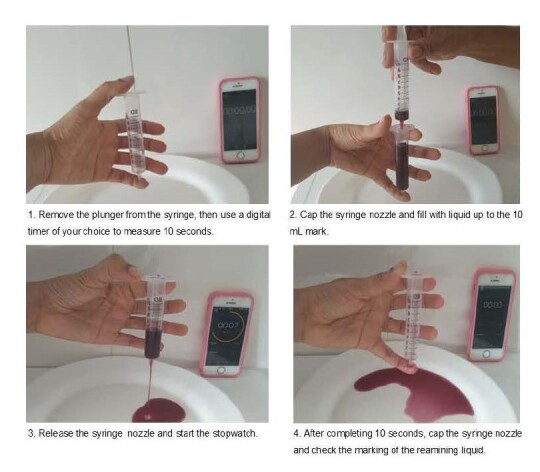 00:00.00

1. Remove the plunger from the syringe, then use a digital timer of your choice to measure 10 seconds.

2. Cap the syringe nozzle and fill with liquid up to the 10 mL mark.

00:07

3. Release the syringe nozzle and start the stopwatch.

00:00

4. After completing 10 seconds, cap the syringe nozzle and check the marking of the reamining liquid.