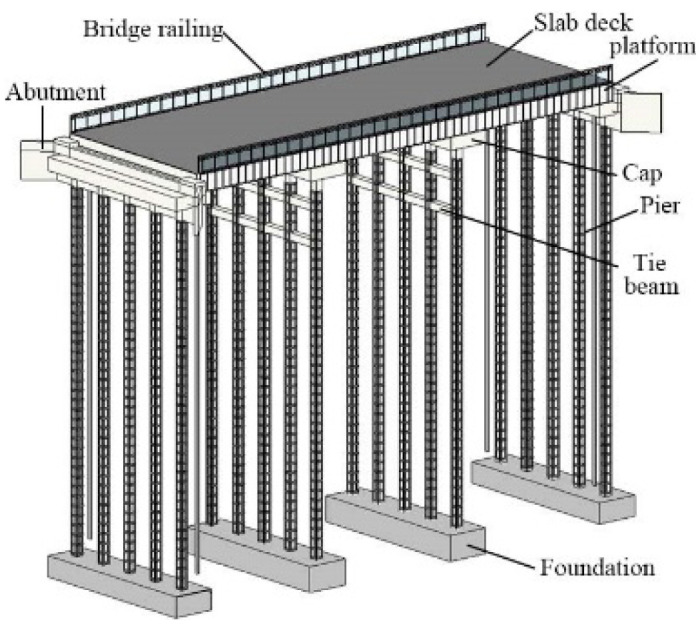 Bridge railing
Slab deck platform
Abutment
Cap
Pier
Tie beam
Foundation