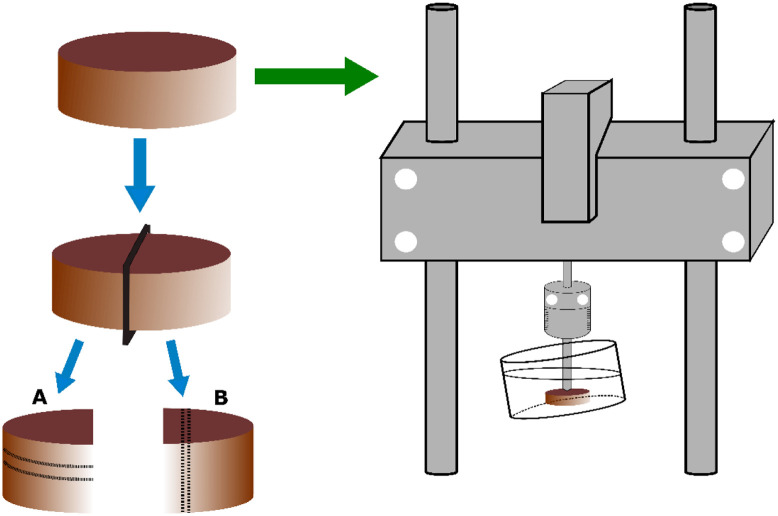 A

B