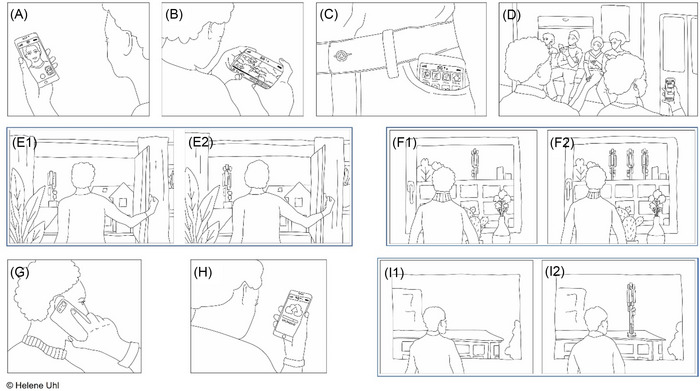 (A)

(B)

(C)

(D)

(E1)

(E2)

(F1)

(F2)

(G)

(H)

(I1)

(I2)

© Helene Uhl