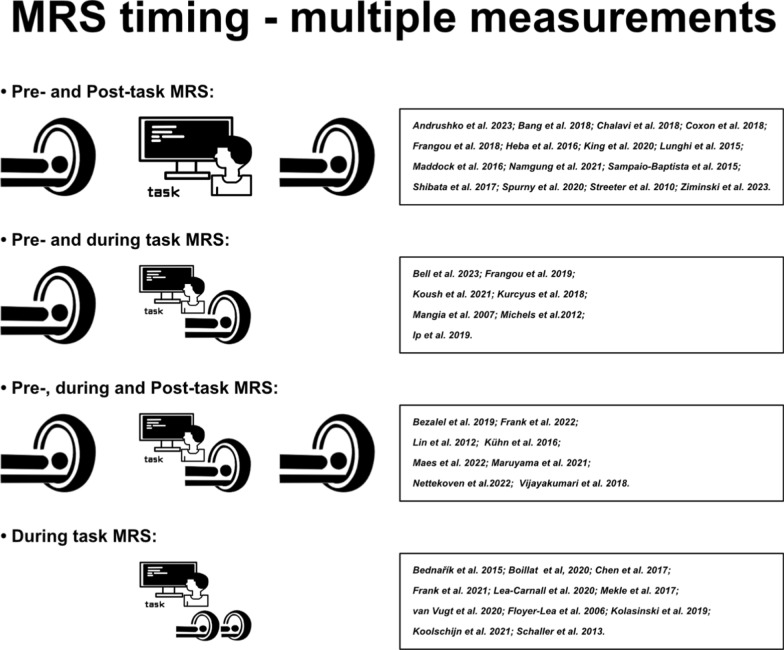 MRS timing - multiple measurements

• Pre- and Post-task MRS:

task

Andrushko et al. 2023; Bang et al. 2018; Chalavi et al. 2018; Coxon et al. 2018; Frangou et al. 2018; Heba et al. 2016; King et al. 2020; Lunghi et al. 2015; Maddock et al. 2016; Namgung et al. 2021; Sampaio-Baptista et al. 2015; Shibata et al. 2017; Spurny et al. 2020; Streeter et al. 2010; Ziminski et al. 2023.

• Pre- and during task MRS:

task

Bell et al. 2023; Frangou et al. 2019; Koush et al. 2021; Kurcyus et al. 2018; Mangia et al. 2007; Michels et al.2012; Ip et al. 2019.

• Pre-, during and Post-task MRS:

task

Bezalel et al. 2019; Frank et al. 2022; Lin et al. 2012; Kühn et al. 2016; Maes et al. 2022; Maruyama et al. 2021; Nettekoven et al.2022; Vijayakumari et al. 2018.

• During task MRS:

task

Bednařík et al. 2015; Boillat et al, 2020; Chen et al. 2017; Frank et al. 2021; Lea-Carnall et al. 2020; Mekle et al. 2017; van Vugt et al. 2020; Floyer-Lea et al. 2006; Kolasinski et al. 2019; Koolschijn et al. 2021; Schaller et al. 2013.