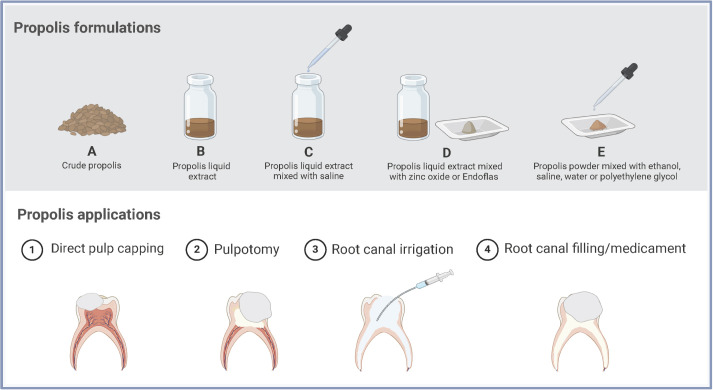 Propolis formulations

A
Crude propolis

B
Propolis liquid extract

C
Propolis liquid extract mixed with saline

D
Propolis liquid extract mixed with zinc oxide or Endoflas

E
Propolis powder mixed with ethanol, saline, water or polyethylene glycol

Propolis applications

1 Direct pulp capping

2 Pulpotomy

3 Root canal irrigation

4 Root canal filling/medicament