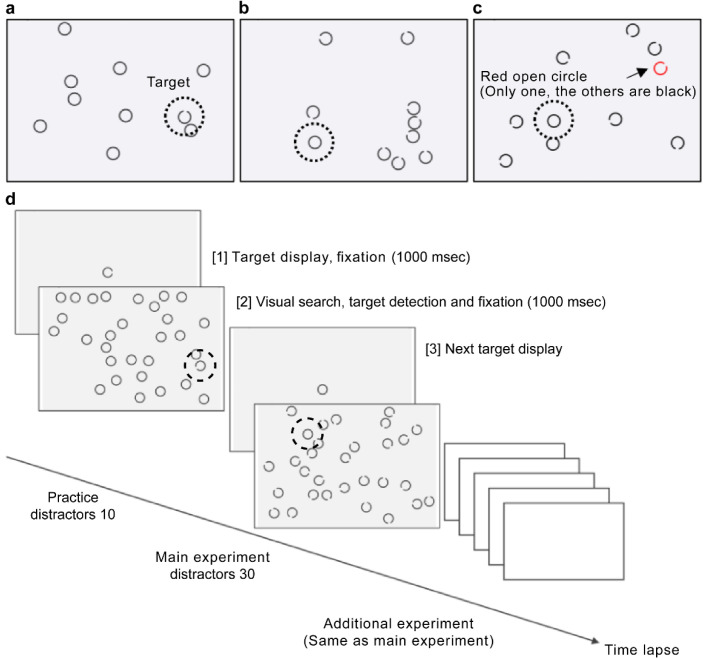 a

Target

b

c

Red open circle
(Only one, the others are black)

d

[1] Target display, fixation (1000 msec)

[2] Visual search, target detection and fixation (1000 msec)

[3] Next target display

Practice
distractors 10

Main experiment
distractors 30

Additional experiment
(Same as main experiment)

Time lapse