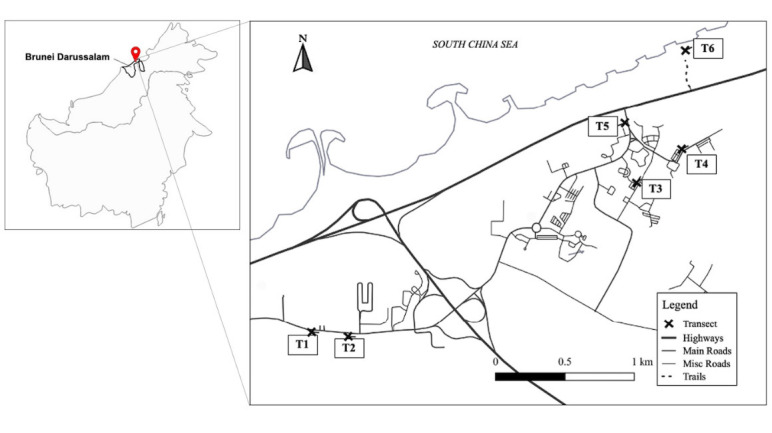 Brunei Darussalam

N

SOUTH CHINA SEA

T6

T5

T4

T3

T1

T2

Legend
Transect
Highways
Main Roads
Misc Roads
Trails

0 0.5 1 km