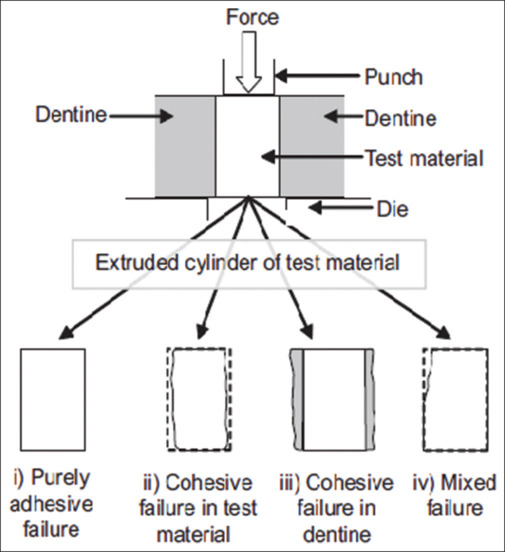 Force

Punch

Dentine

Dentine

Test material

Die

Extruded cylinder of test material

i) Purely adhesive failure

ii) Cohesive failure in test material

iii) Cohesive failure in dentine

iv) Mixed failure