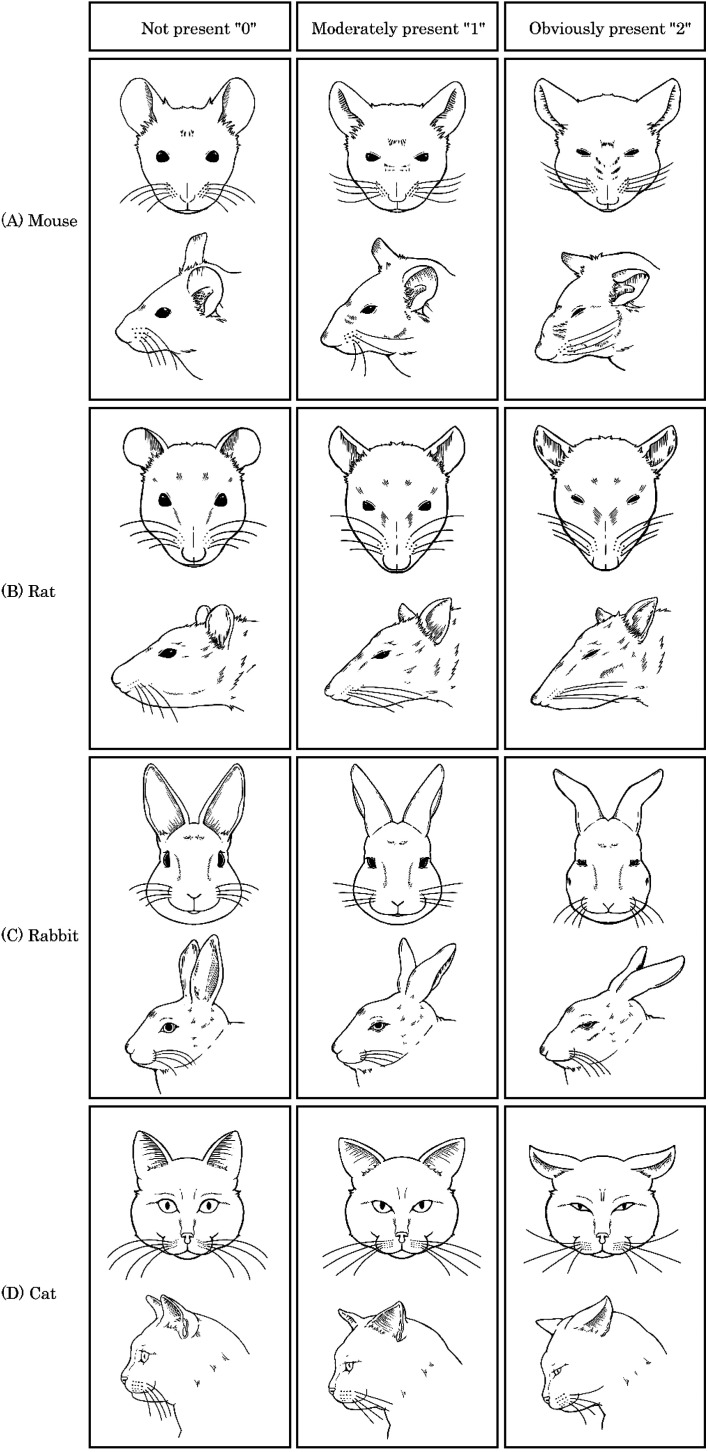 Not present "0"

Moderately present "1"

Obviously present "2"

(A) Mouse

(B) Rat

(C) Rabbit

(D) Cat