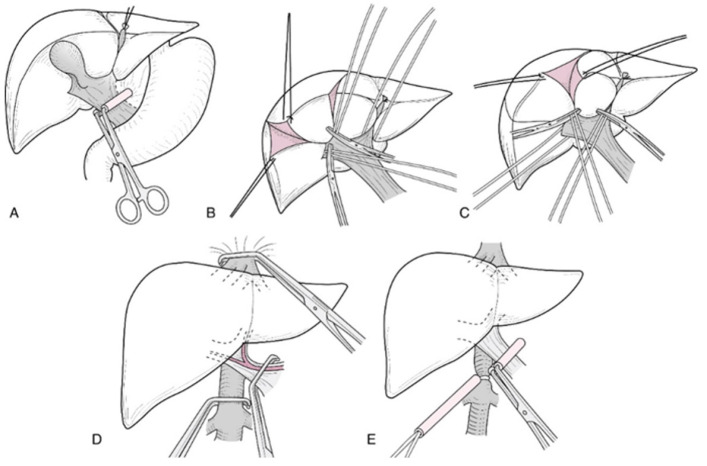 A

B

C

D

E