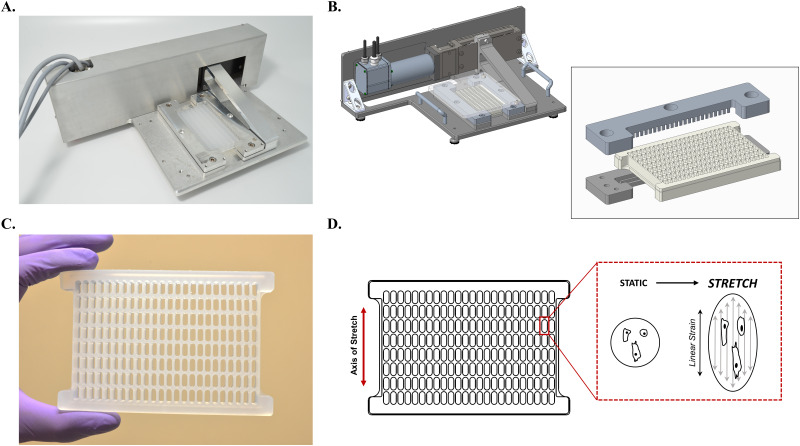 A.

B.

C.

D.

Axis of Stretch

STATIC

STRETCH

Linear Strain