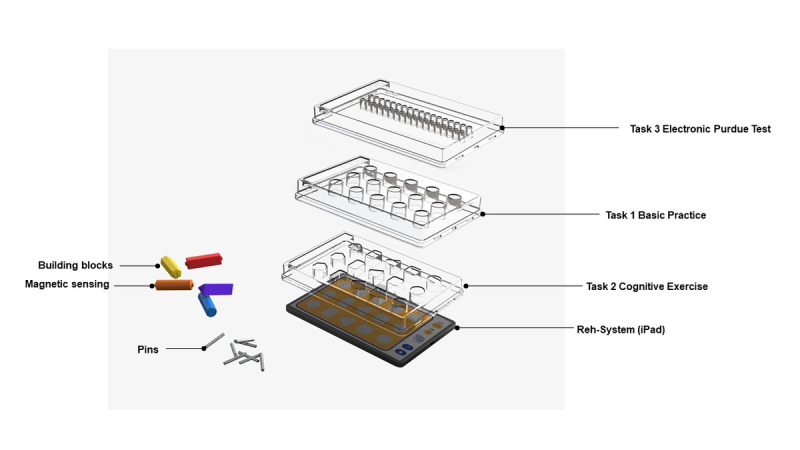 Task 3 Electronic Purdue Test

Task 1 Basic Practice

Building blocks

Magnetic sensing

Task 2 Cognitive Exercise

Reh-System (iPad)

Pins