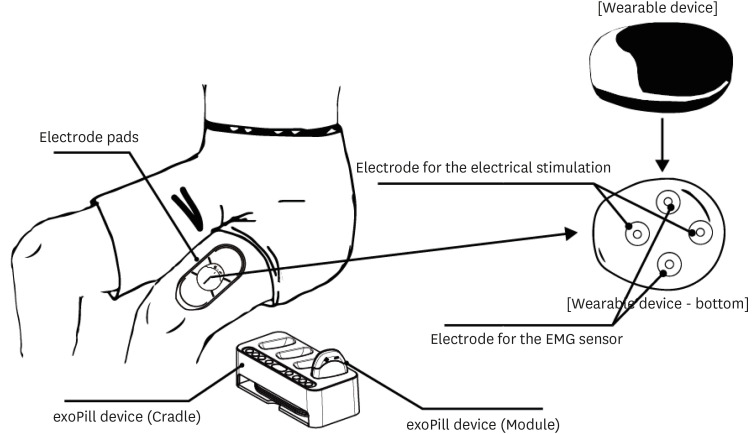 [Wearable device]

Electrode pads

Electrode for the electrical stimulation

[Wearable device - bottom]

Electrode for the EMG sensor

exoPill device (Cradle)

exoPill device (Module)