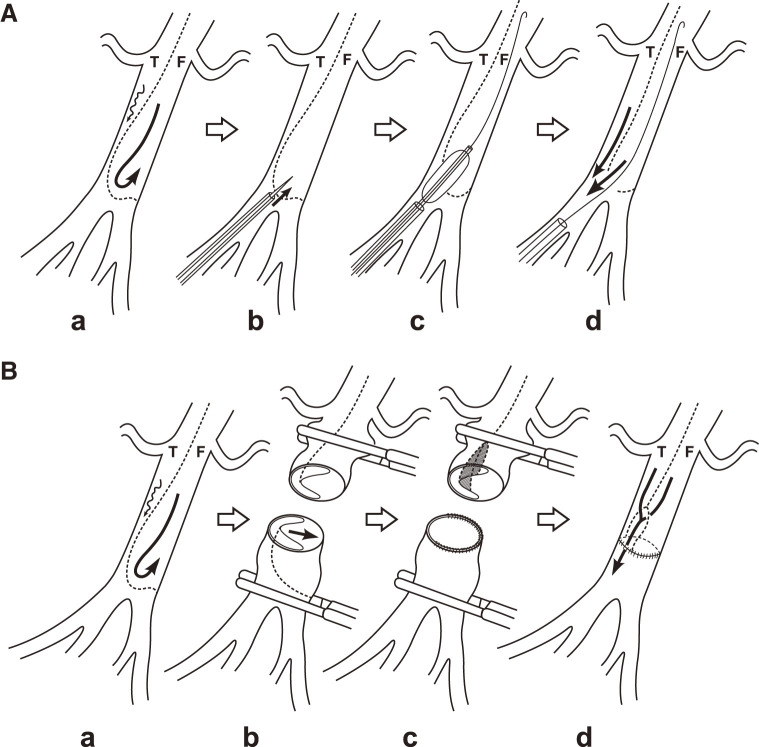 A

T F

T F

T F

T F

a b c d

B

T F

T F

a b c d