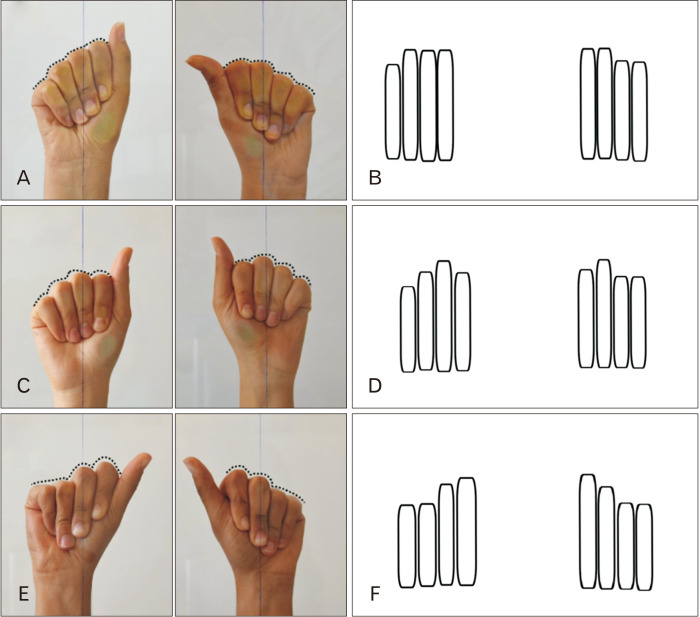 A

B

C

D

E

F