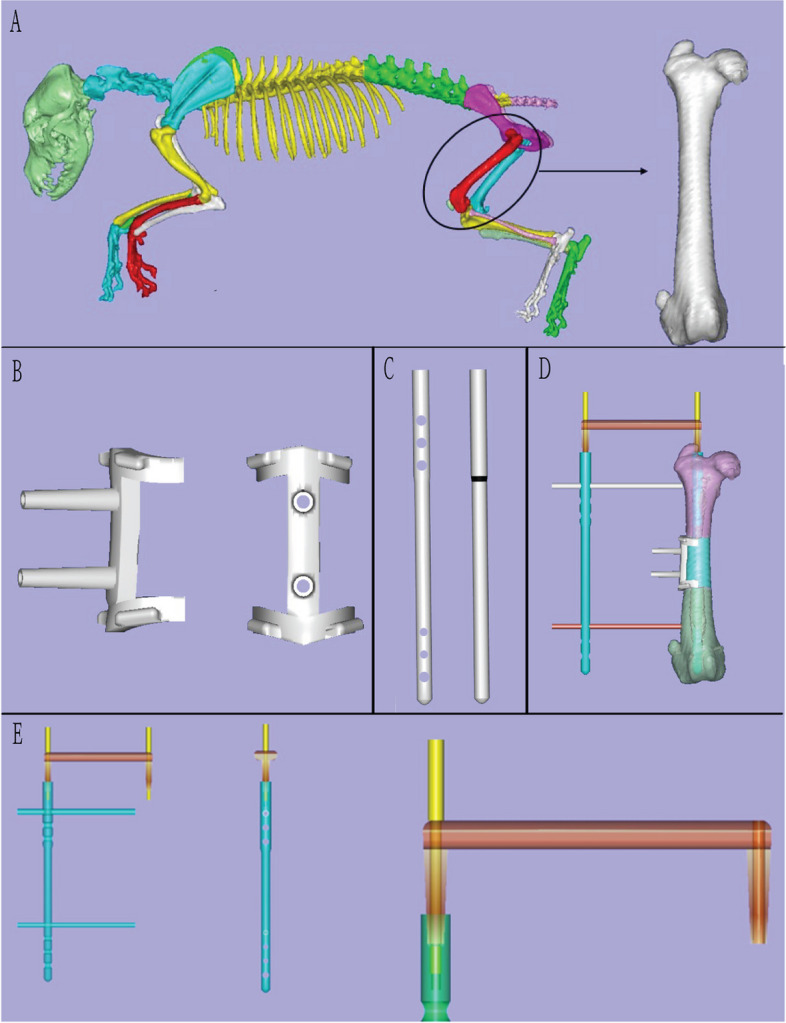 A

B

C

D

E