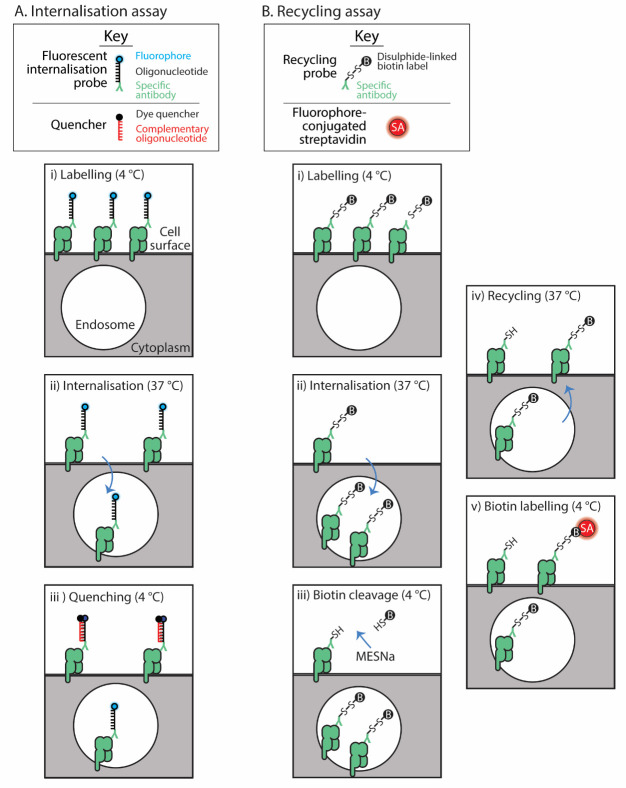 A. Internalisation assay

Key

Fluorescent internalisation probe
Fluorophore
Oligonucleotide
Specific antibody

Quencher
Dye quencher
Complementary oligonucleotide

i) Labelling (4 °C)
Cell surface
Endosome
Cytoplasm

ii) Internalisation (37 °C)

iii ) Quenching (4 °C)

B. Recycling assay

Key

Recycling probe
B
Disulphide-linked biotin label
Specific antibody

Fluorophore-conjugated streptavidin
SA

i) Labelling (4 °C)
B B B

ii) Internalisation (37 °C)
B B B

iii) Biotin cleavage (4 °C)
SH
HS B
MESNa
B B

iv) Recycling (37 °C)
SH
B B

v) Biotin labelling (4 °C)
SH
B SA
B