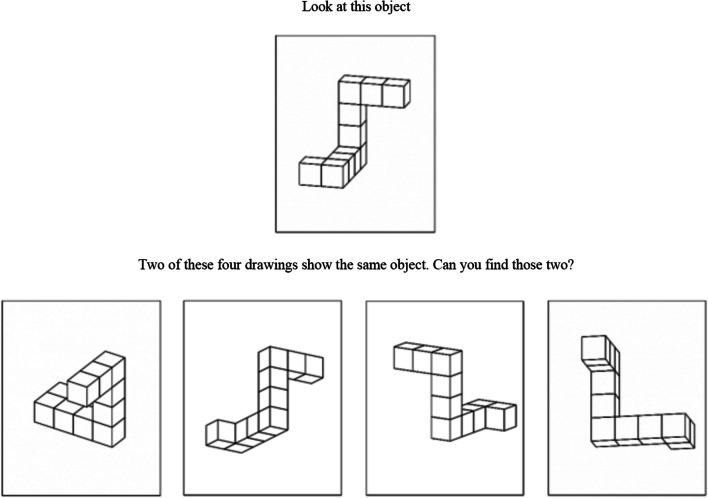 Look at this object

Two of these four drawings show the same object. Can you find those two?