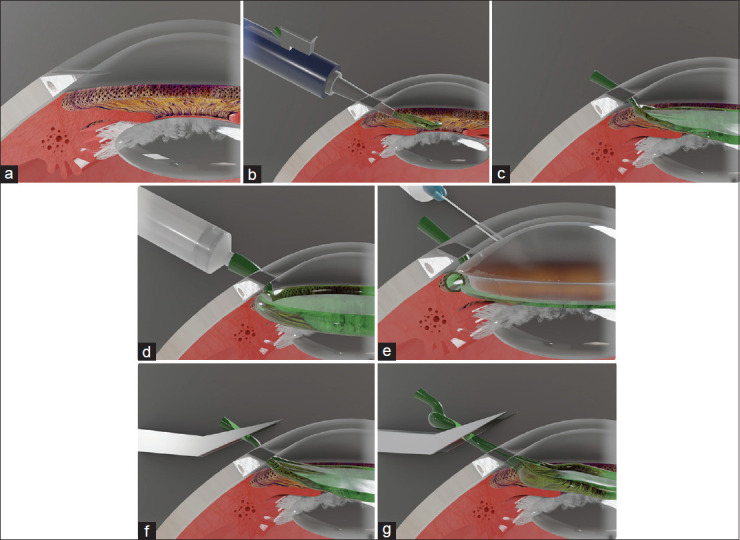 a b c d e f g