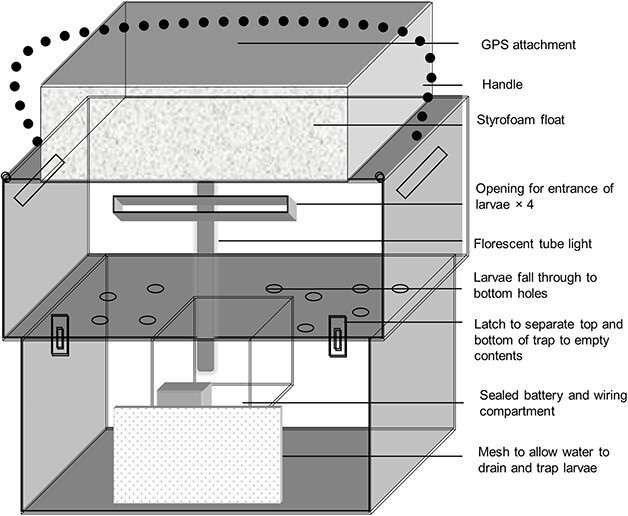 GPS attachment

Handle

Styrofoam float

Opening for entrance of larvae × 4

Florescent tube light

Larvae fall through to bottom holes

Latch to separate top and bottom of trap to empty contents

Sealed battery and wiring compartment

Mesh to allow water to drain and trap larvae