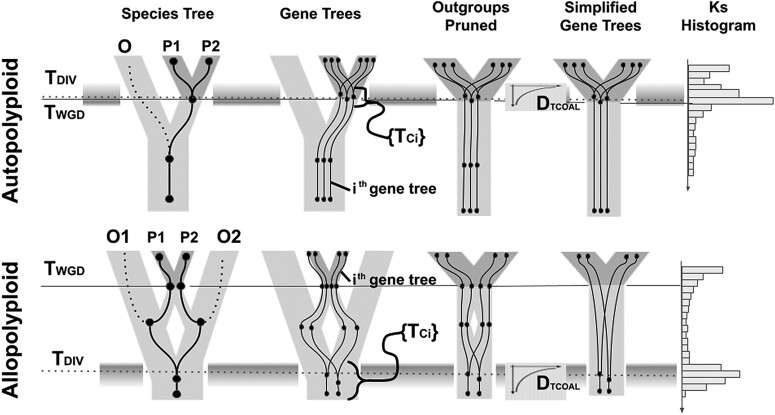 Species Tree
Gene Trees
Outgroups Pruned
Simplified Gene Trees
Ks Histogram

Autopolyploid
O P1 P2
$T_{DIV}$
$T_{WGD}$
$\{T_{Ci}\}$
$i^{th}$ gene tree
$D_{TCOAL}$

Allopolyploid
O1 P1 P2 O2
$T_{WGD}$
$i^{th}$ gene tree
$\{T_{Ci}\}$
$T_{DIV}$
$D_{TCOAL}$