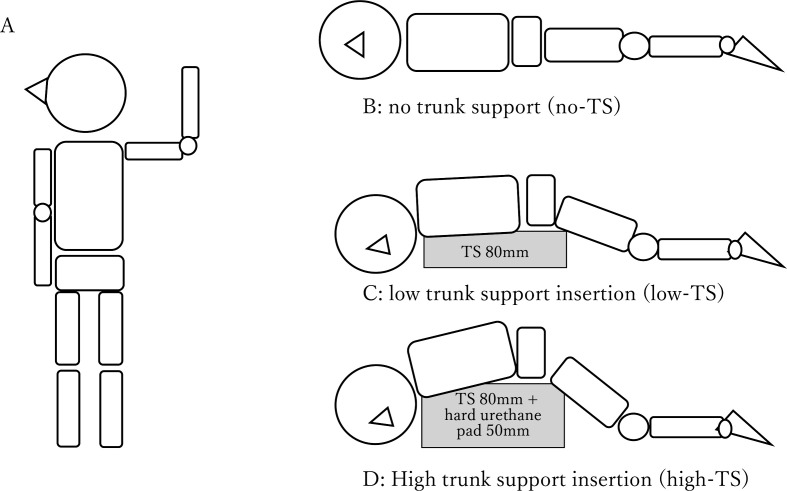 A

B: no trunk support (no-TS)

TS 80mm

C: low trunk support insertion (low-TS)

TS 80mm + hard urethane pad 50mm

D: High trunk support insertion (high-TS)