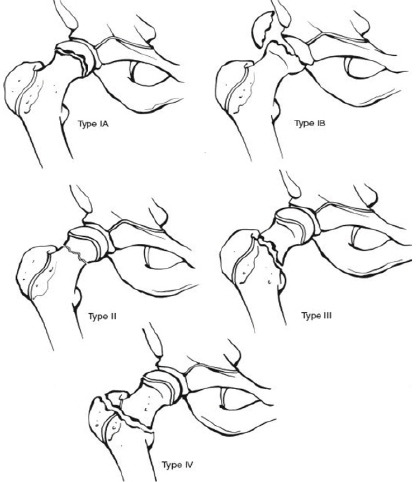 Type IA

Type IB

Type II

Type III

Type IV