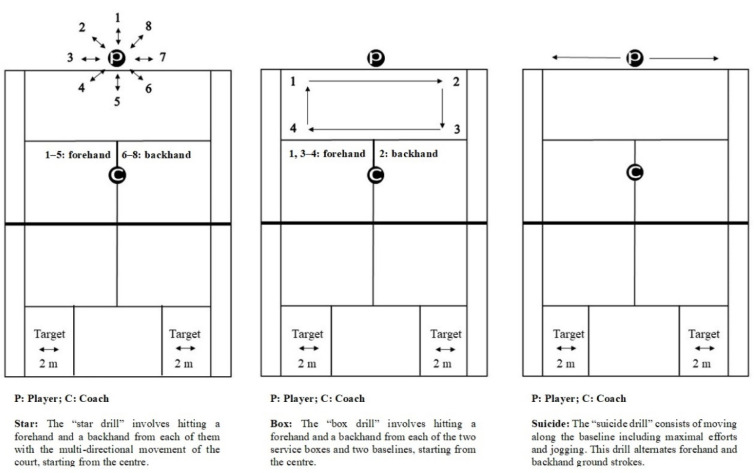 1
2
8
3
P
7
4
6
5

1–5: forehand
6–8: backhand
C

Target
2 m
Target
2 m

P: Player; C: Coach

Star: The "star drill" involves hitting a forehand and a backhand from each of them with the multi-directional movement of the court, starting from the centre.

P
1
2
4
3

1, 3–4: forehand
2: backhand
C

Target
2 m
Target
2 m

P: Player; C: Coach

Box: The "box drill" involves hitting a forehand and a backhand from each of the two service boxes and two baselines, starting from the centre.

P
C

Target
2 m
Target
2 m

P: Player; C: Coach

Suicide: The "suicide drill" consists of moving along the baseline including maximal efforts and jogging. This drill alternates forehand and backhand ground strokes.