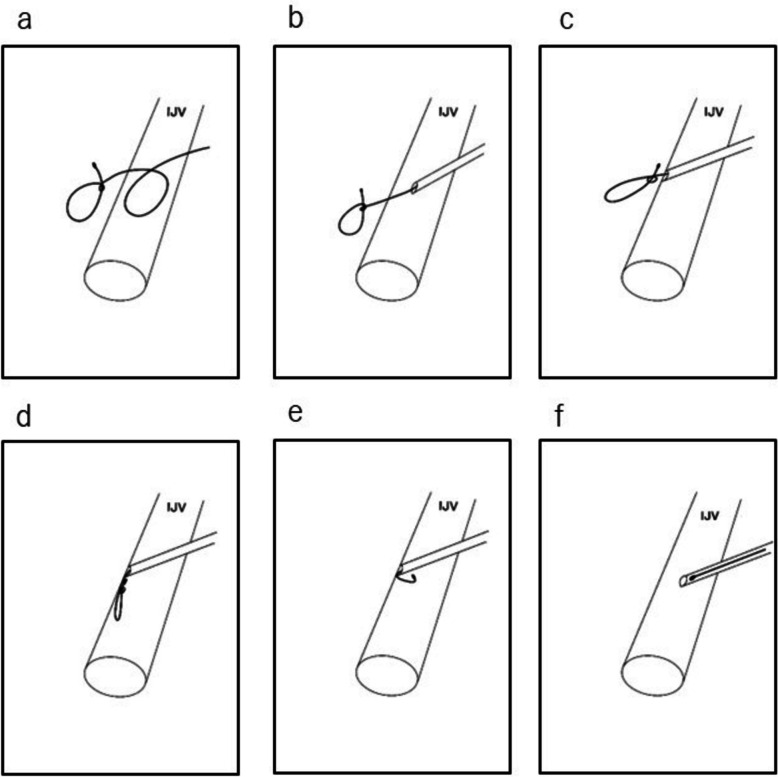 a

IJV

b

IJV

c

IJV

d

IJV

e

IJV

f

IJV