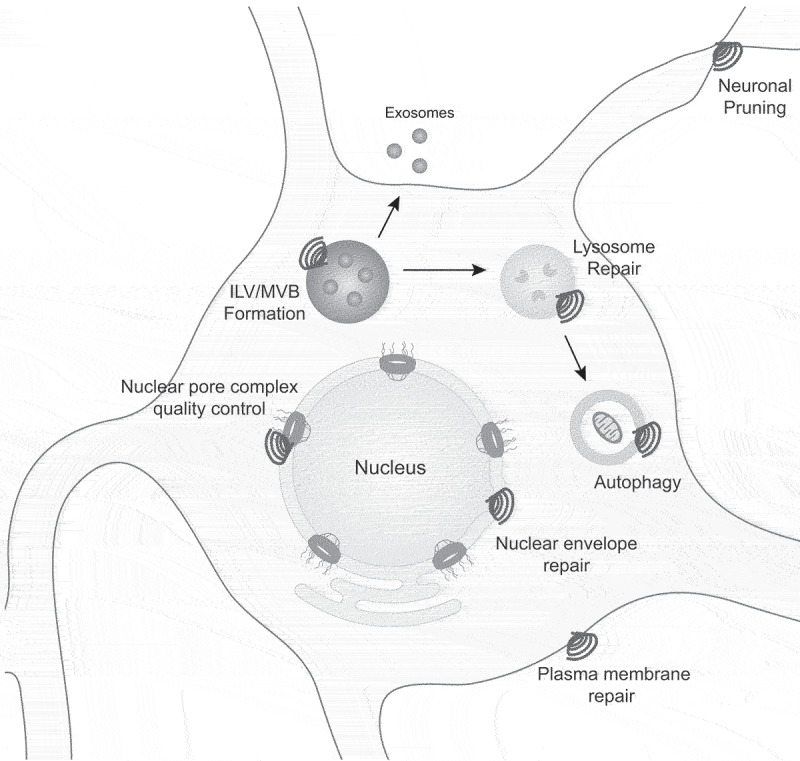 Neuronal Pruning

Exosomes

ILV/MVB Formation

Lysosome Repair

Nuclear pore complex quality control

Nucleus

Autophagy

Nuclear envelope repair

Plasma membrane repair